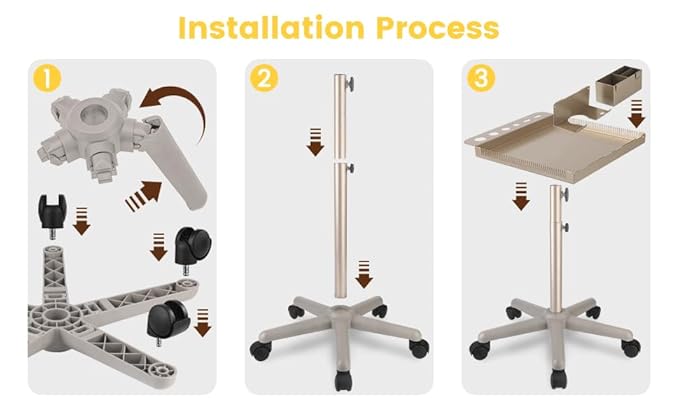 Installation Process

1

2

3