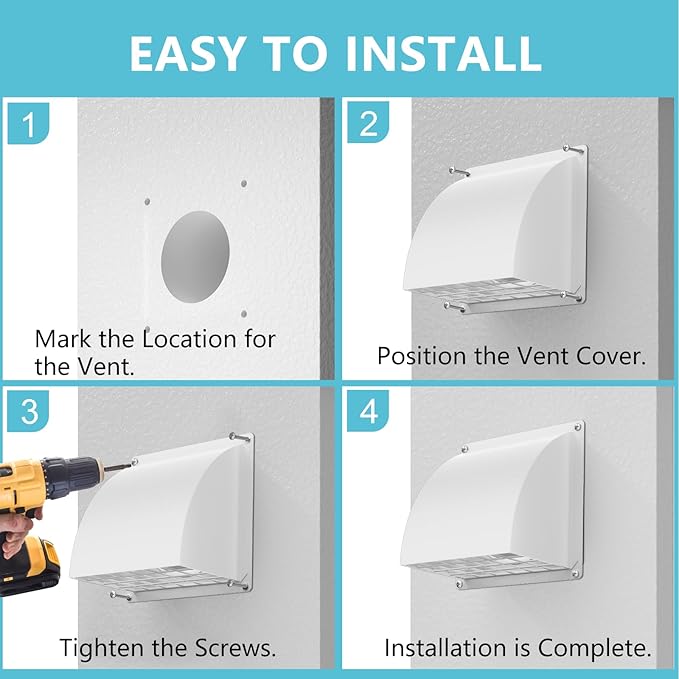 EASY TO INSTALL

1

Mark the Location for the Vent.

2

Position the Vent Cover.

3

Tighten the Screws.

4

Installation is Complete.