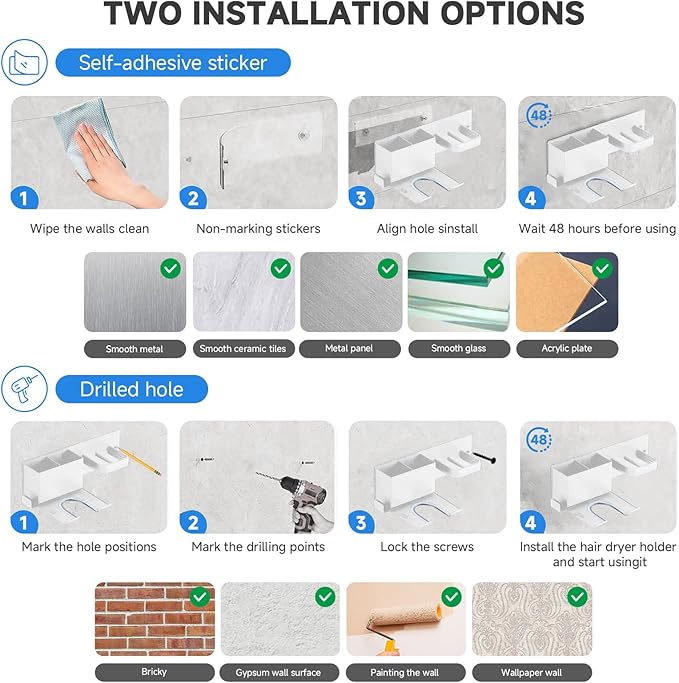 TWO INSTALLATION OPTIONS

Self-adhesive sticker

1
Wipe the walls clean

2
Non-marking stickers

3
Align hole sinstall

48
4
Wait 48 hours before using

Smooth metal

Smooth ceramic tiles

Metal panel

Smooth glass

Acrylic plate

Drilled hole

1
Mark the hole positions

2
Mark the drilling points

3
Lock the screws

48
4
Install the hair dryer holder and start usingit

Bricky

Gypsum wall surface

Painting the wall

Wallpaper wall