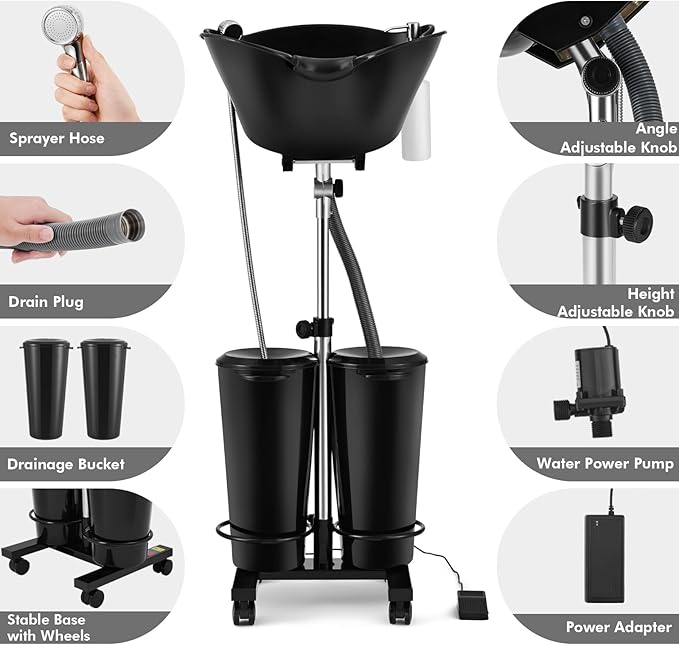 Sprayer Hose

Drain Plug

Drainage Bucket

Stable Base with Wheels

Angle Adjustable Knob

Height Adjustable Knob

Water Power Pump

Power Adapter