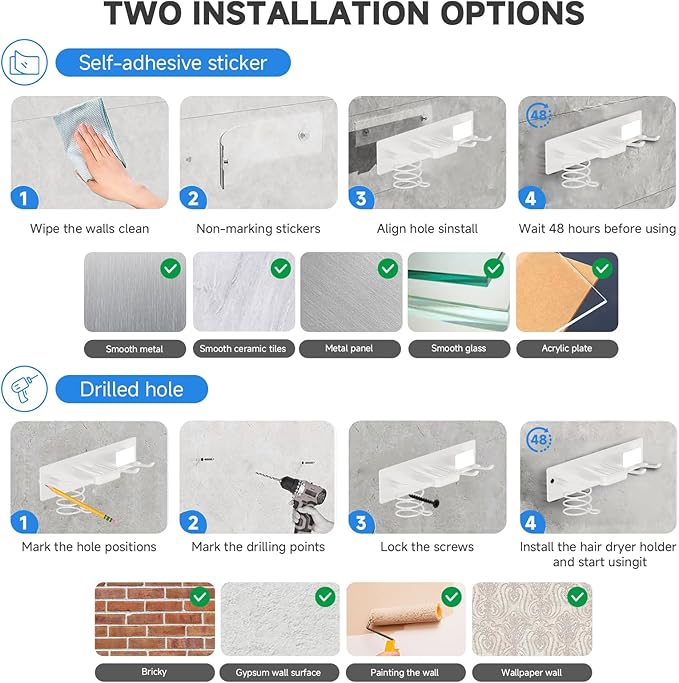 TWO INSTALLATION OPTIONS

Self-adhesive sticker

1
Wipe the walls clean

2
Non-marking stickers

3
Align hole sinstall

48
4
Wait 48 hours before using

Smooth metal

Smooth ceramic tiles

Metal panel

Smooth glass

Acrylic plate

Drilled hole

1
Mark the hole positions

2
Mark the drilling points

3
Lock the screws

48
4
Install the hair dryer holder and start usingit

Bricky

Gypsum wall surface

Painting the wall

Wallpaper wall