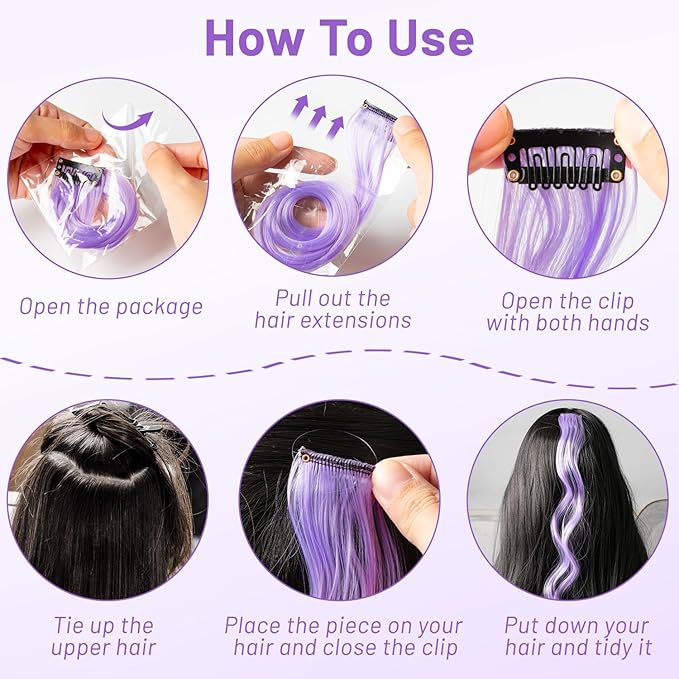 How To Use

Open the package

Pull out the hair extensions

Open the clip with both hands

Tie up the upper hair

Place the piece on your hair and close the clip

Put down your hair and tidy it