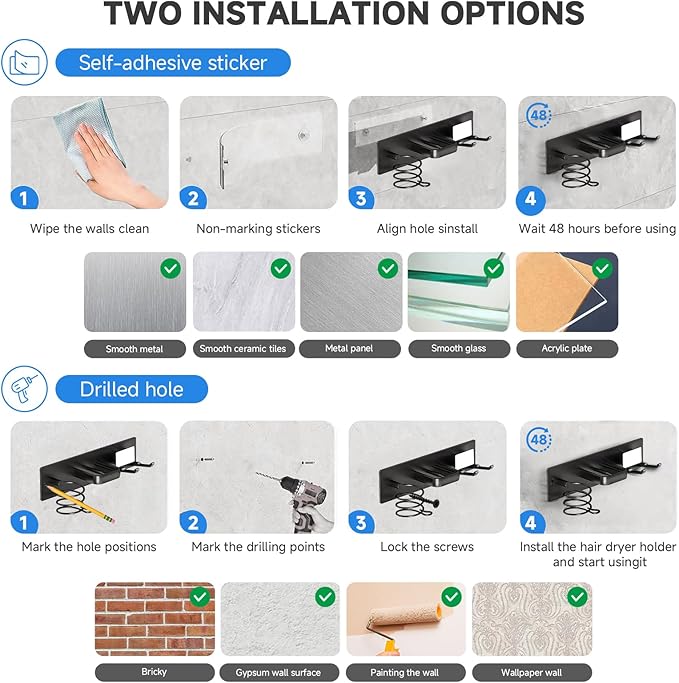 TWO INSTALLATION OPTIONS

Self-adhesive sticker

1
Wipe the walls clean

2
Non-marking stickers

3
Align hole sinstall

48
4
Wait 48 hours before using

Smooth metal

Smooth ceramic tiles

Metal panel

Smooth glass

Acrylic plate

Drilled hole

1
Mark the hole positions

2
Mark the drilling points

3
Lock the screws

48
4
Install the hair dryer holder and start usingit

Bricky

Gypsum wall surface

Painting the wall

Wallpaper wall