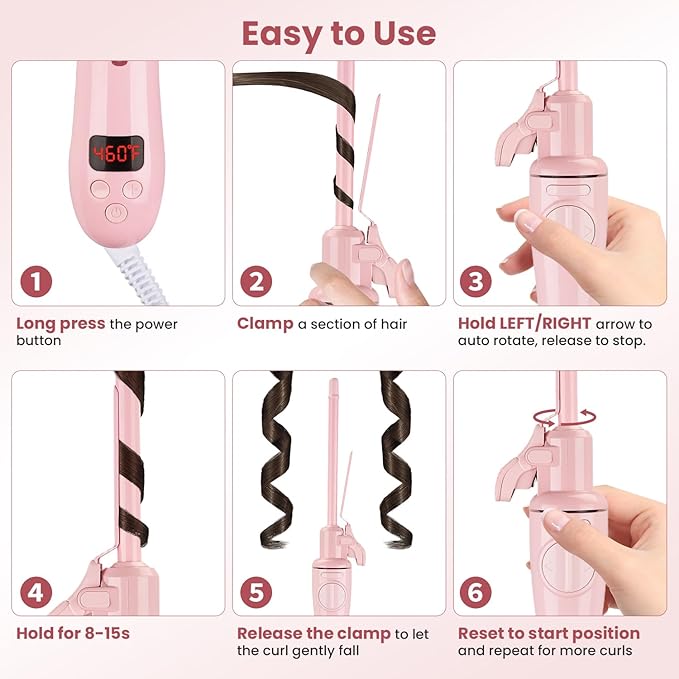 Easy to Use

460°F

1

Long press the power button

2

Clamp a section of hair

3

Hold LEFT/RIGHT arrow to auto rotate, release to stop.

4

Hold for 8-15s

5

Release the clamp to let the curl gently fall

6

Reset to start position and repeat for more curls