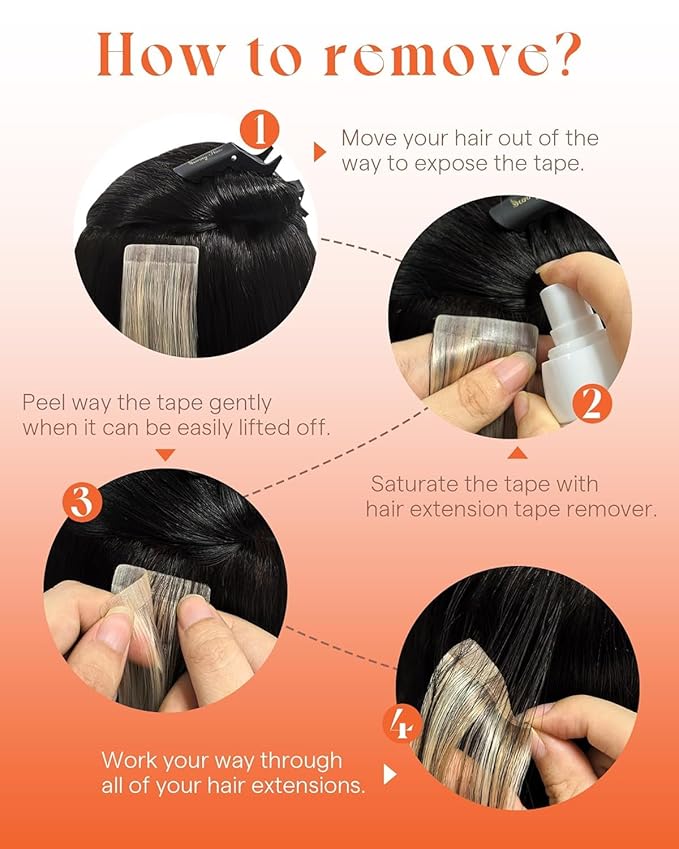 How to remove?

1

Move your hair out of the way to expose the tape.

2

Saturate the tape with hair extension tape remover.

Peel way the tape gently when it can be easily lifted off.

3

4

Work your way through all of your hair extensions.