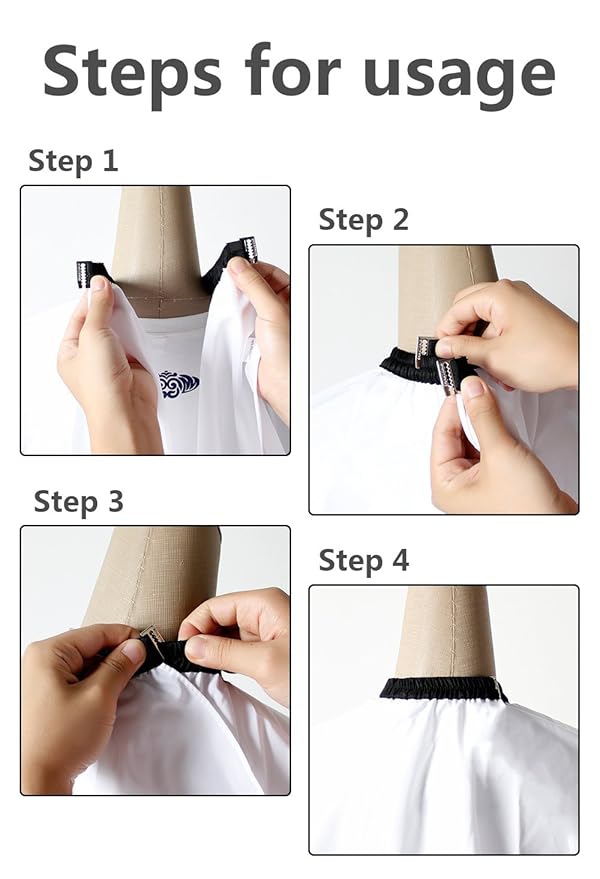 Steps for usage

Step 1

Step 2

Step 3

Step 4