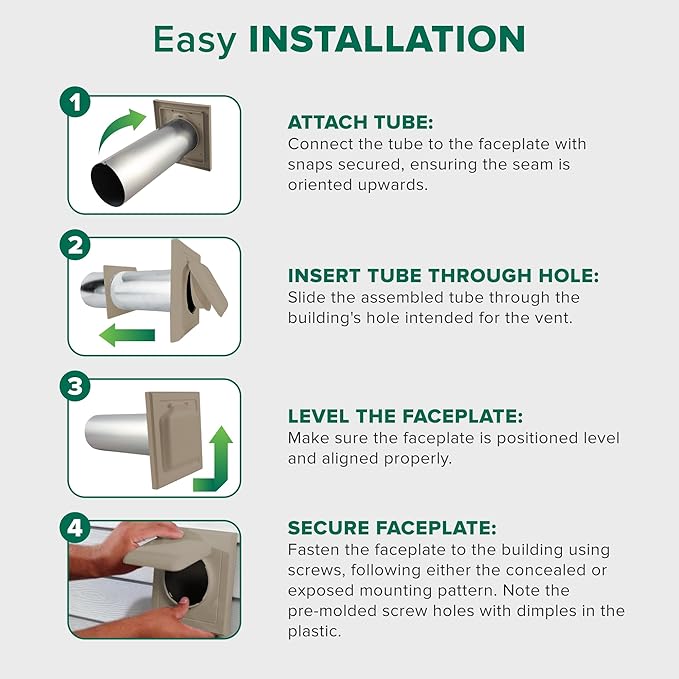 Easy INSTALLATION

1

ATTACH TUBE:
Connect the tube to the faceplate with snaps secured, ensuring the seam is oriented upwards.

2

INSERT TUBE THROUGH HOLE:
Slide the assembled tube through the building's hole intended for the vent.

3

LEVEL THE FACEPLATE:
Make sure the faceplate is positioned level and aligned properly.

4

SECURE FACEPLATE:
Fasten the faceplate to the building using screws, following either the concealed or exposed mounting pattern. Note the pre-molded screw holes with dimples in the plastic.