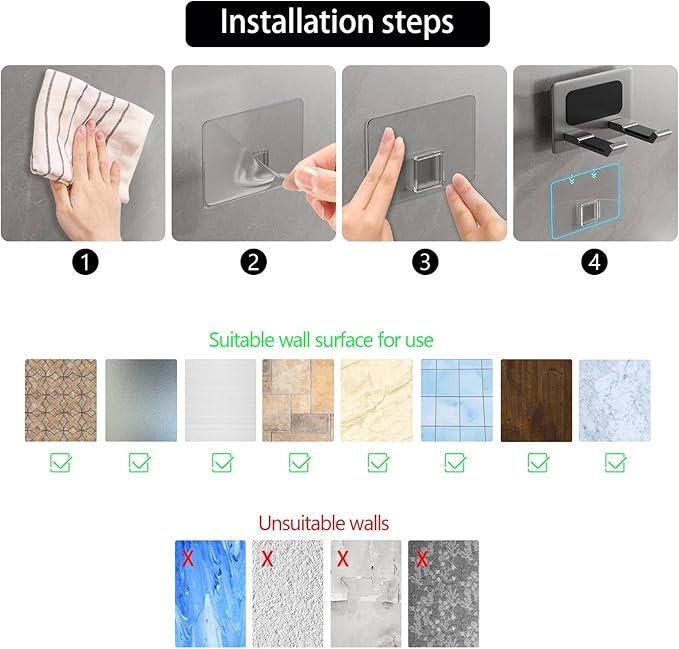 Installation steps

1
2
3
4

Suitable wall surface for use

Unsuitable walls

X X X X