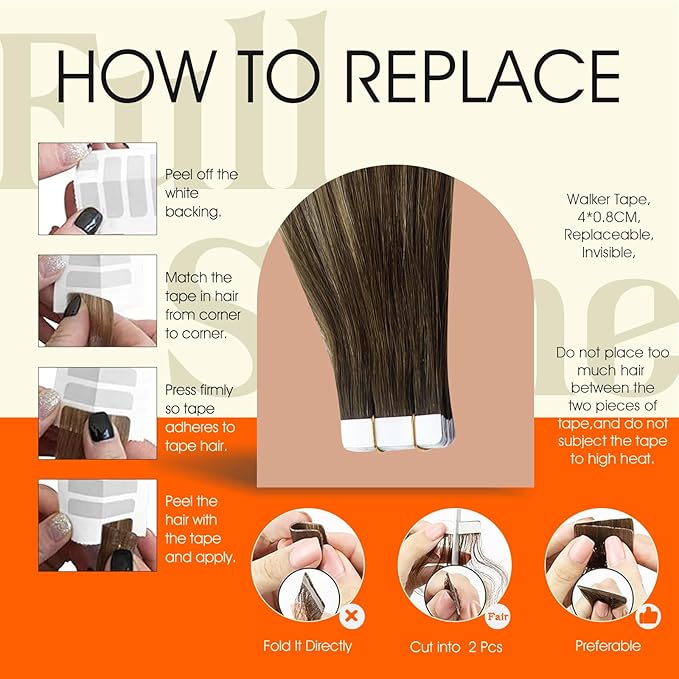 Full Shine

HOW TO REPLACE

Peel off the white backing.

Match the tape in hair from corner to corner.

Press firmly so tape adheres to tape hair.

Peel the hair with the tape and apply.

Walker Tape, 4*0.8CM, Replaceable, Invisible,

Do not place too much hair between the two pieces of tape,and do not subject the tape to high heat.

Fold It Directly

Fair

Cut into 2 Pcs

Preferable