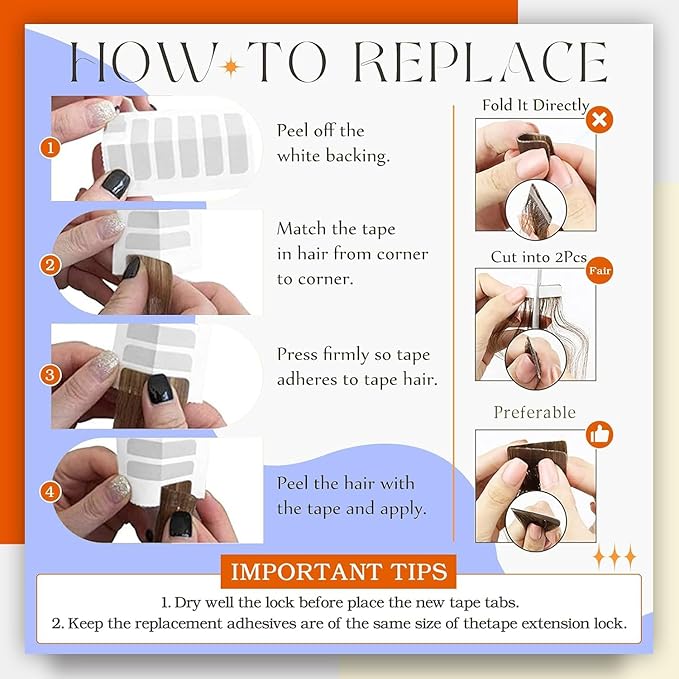 HOW TO REPLACE

1 Peel off the white backing.

2 Match the tape in hair from corner to corner.

3 Press firmly so tape adheres to tape hair.

4 Peel the hair with the tape and apply.

Fold It Directly

Cut into 2Pcs

Fair

Preferable

IMPORTANT TIPS

1. Dry well the lock before place the new tape tabs.
2. Keep the replacement adhesives are of the same size of thetape extension lock.