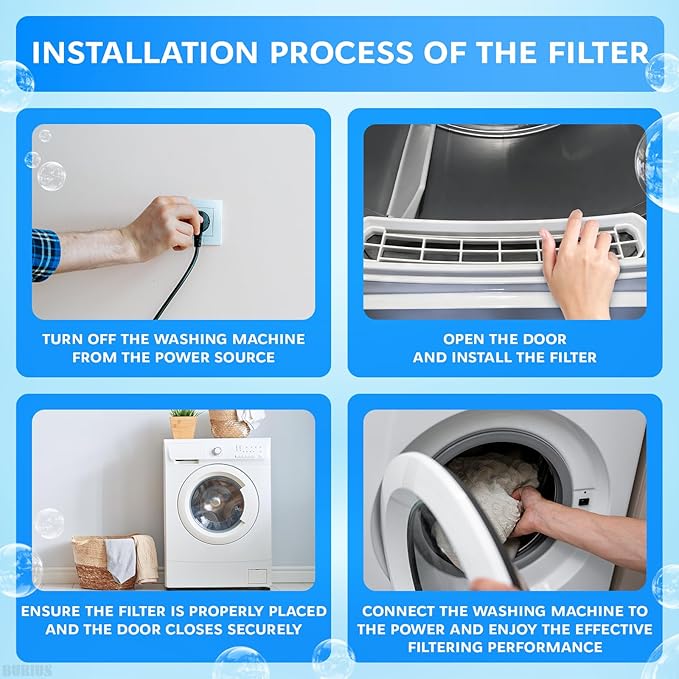 INSTALLATION PROCESS OF THE FILTER

TURN OFF THE WASHING MACHINE FROM THE POWER SOURCE

OPEN THE DOOR AND INSTALL THE FILTER

ENSURE THE FILTER IS PROPERLY PLACED AND THE DOOR CLOSES SECURELY

CONNECT THE WASHING MACHINE TO THE POWER AND ENJOY THE EFFECTIVE FILTERING PERFORMANCE

BURIUS