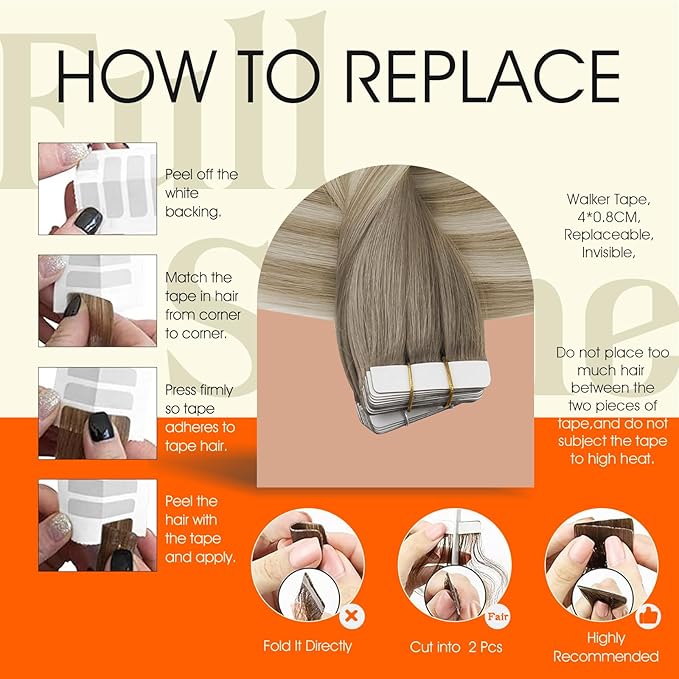 Full Shine

HOW TO REPLACE

Peel off the white backing.

Match the tape in hair from corner to corner.

Press firmly so tape adheres to tape hair.

Peel the hair with the tape and apply.

Walker Tape, 4*0.8CM, Replaceable, Invisible,

Do not place too much hair between the two pieces of tape,and do not subject the tape to high heat.

Fold It Directly

Fair

Cut into 2 Pcs

Highly Recommended