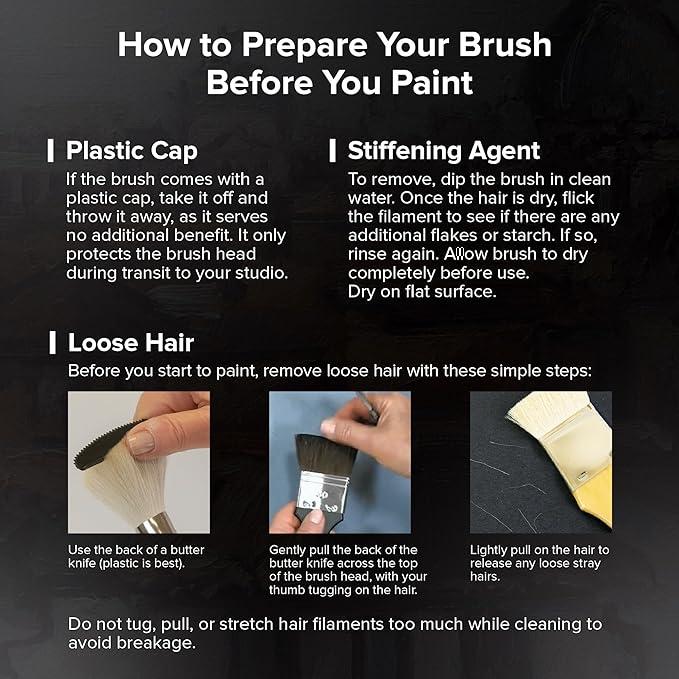 How to Prepare Your Brush Before You Paint

Plastic Cap

If the brush comes with a plastic cap, take it off and throw it away, as it serves no additional benefit. It only protects the brush head during transit to your studio.

Stiffening Agent

To remove, dip the brush in clean water. Once the hair is dry, flick the filament to see if there are any additional flakes or starch. If so, rinse again. Allow brush to dry completely before use.
Dry on flat surface.

Loose Hair

Before you start to paint, remove loose hair with these simple steps:

Use the back of a butter knife (plastic is best).

Gently pull the back of the butter knife across the top of the brush head, with your thumb tugging on the hair.

Lightly pull on the hair to release any loose stray hairs.

Do not tug, pull, or stretch hair filaments too much while cleaning to avoid breakage.